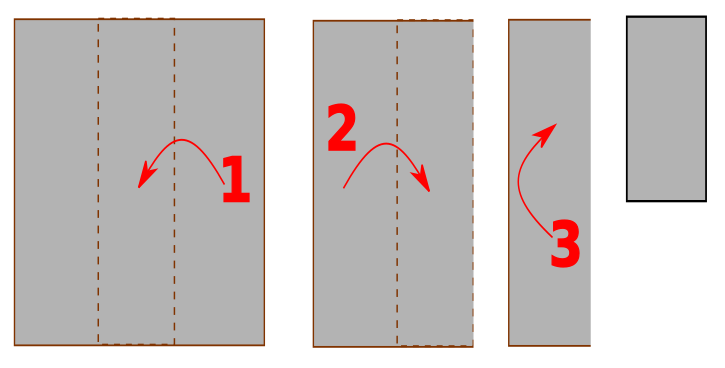 1

2

3